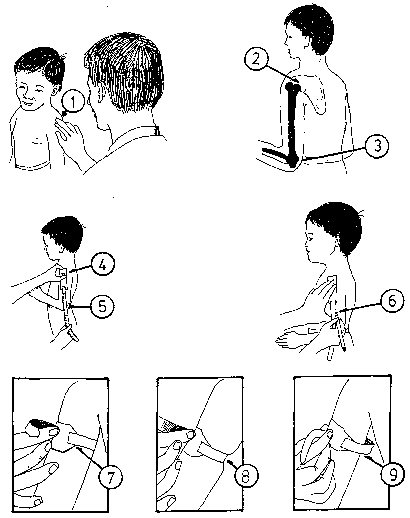 1
2
3
4
5
6
7
8
9